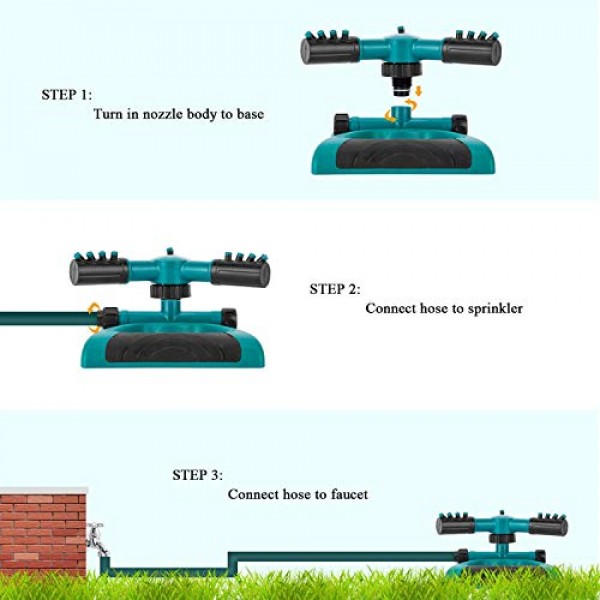 STEP 1:
Turn in nozzle body to base

STEP 2:
Connect hose to sprinkler

STEP 3:
Connect hose to faucet